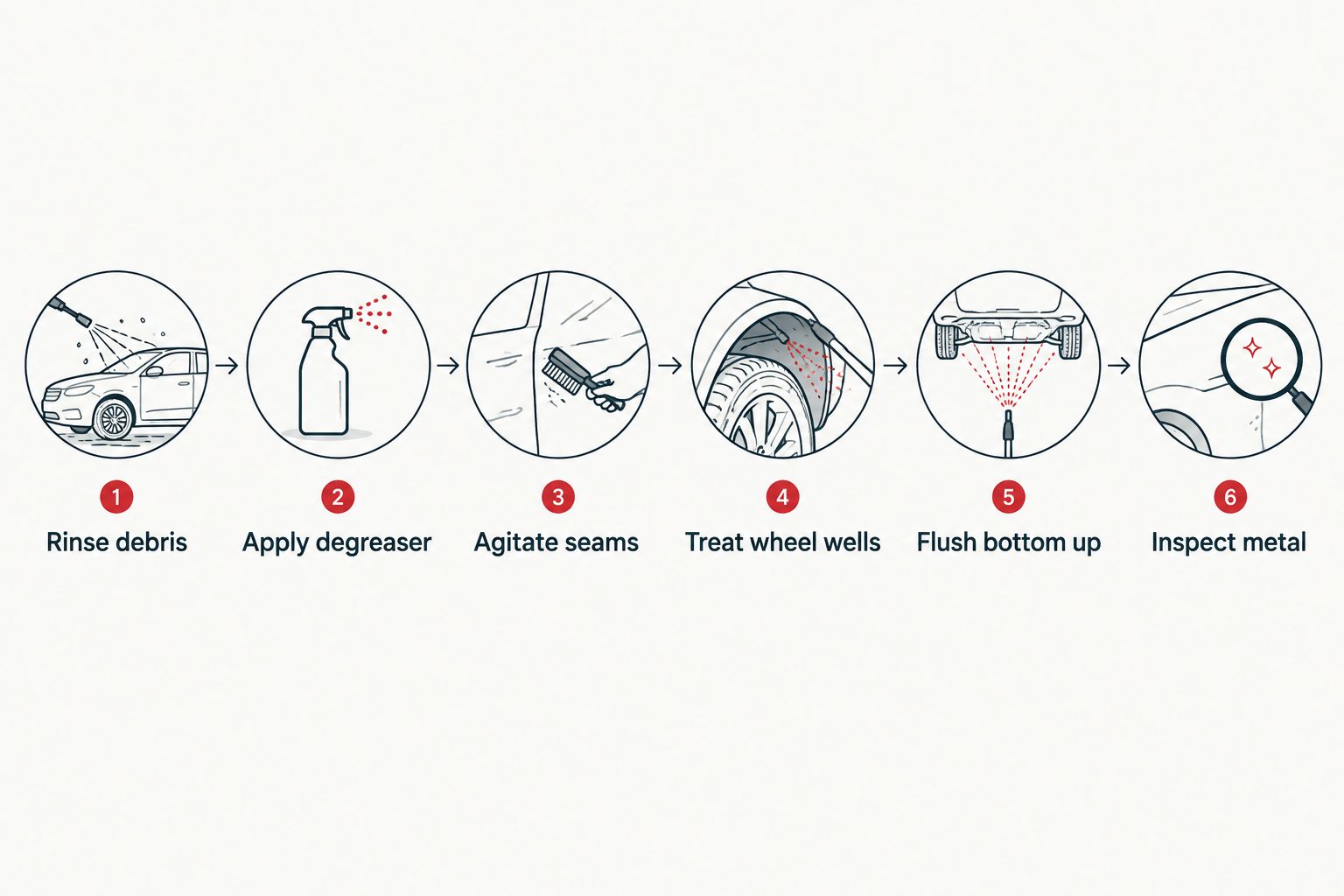 1
Rinse debris

2
Apply degreaser

3
Agitate seams

4
Treat wheel wells

5
Flush bottom up

6
Inspect metal