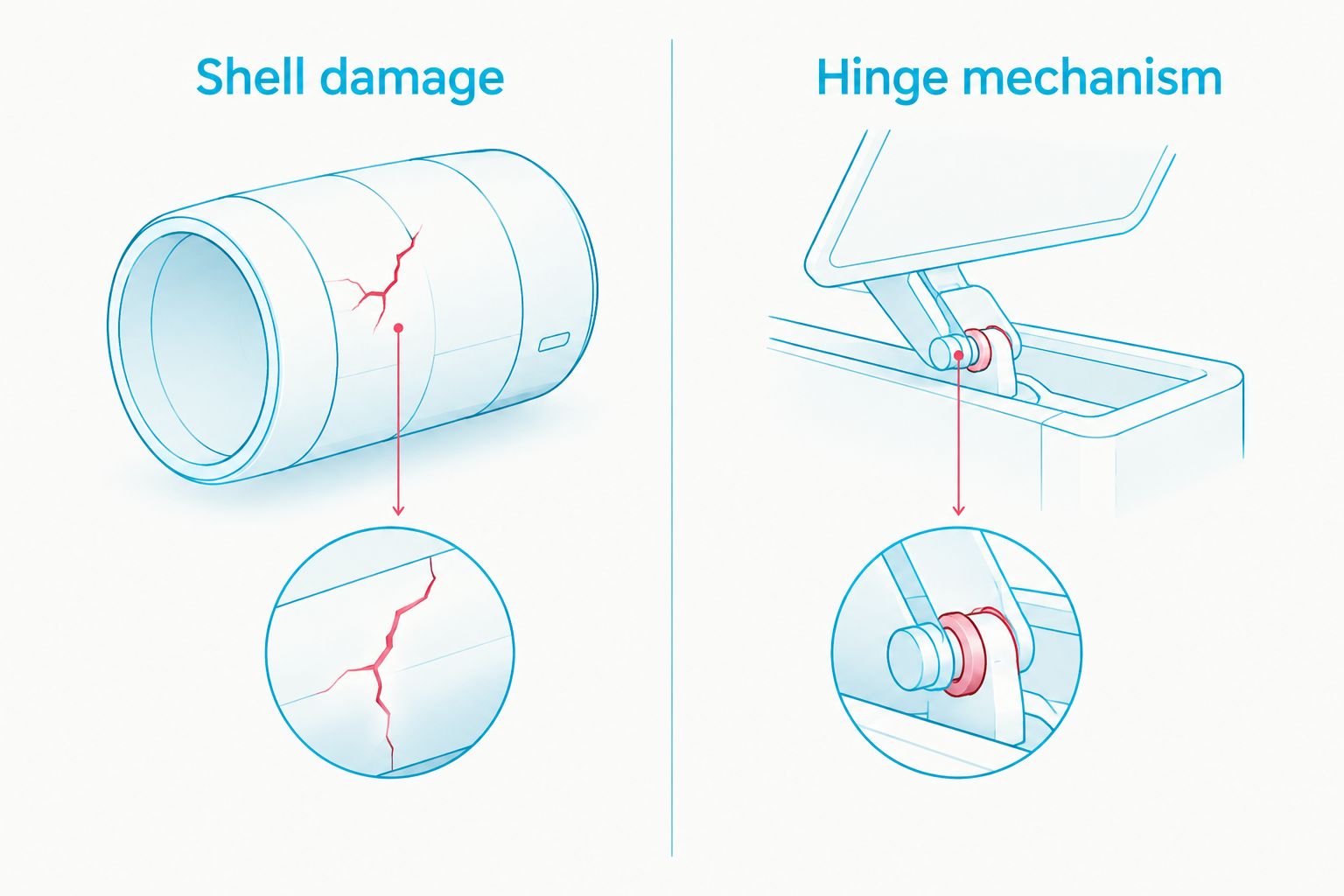 Shell damage

Hinge mechanism