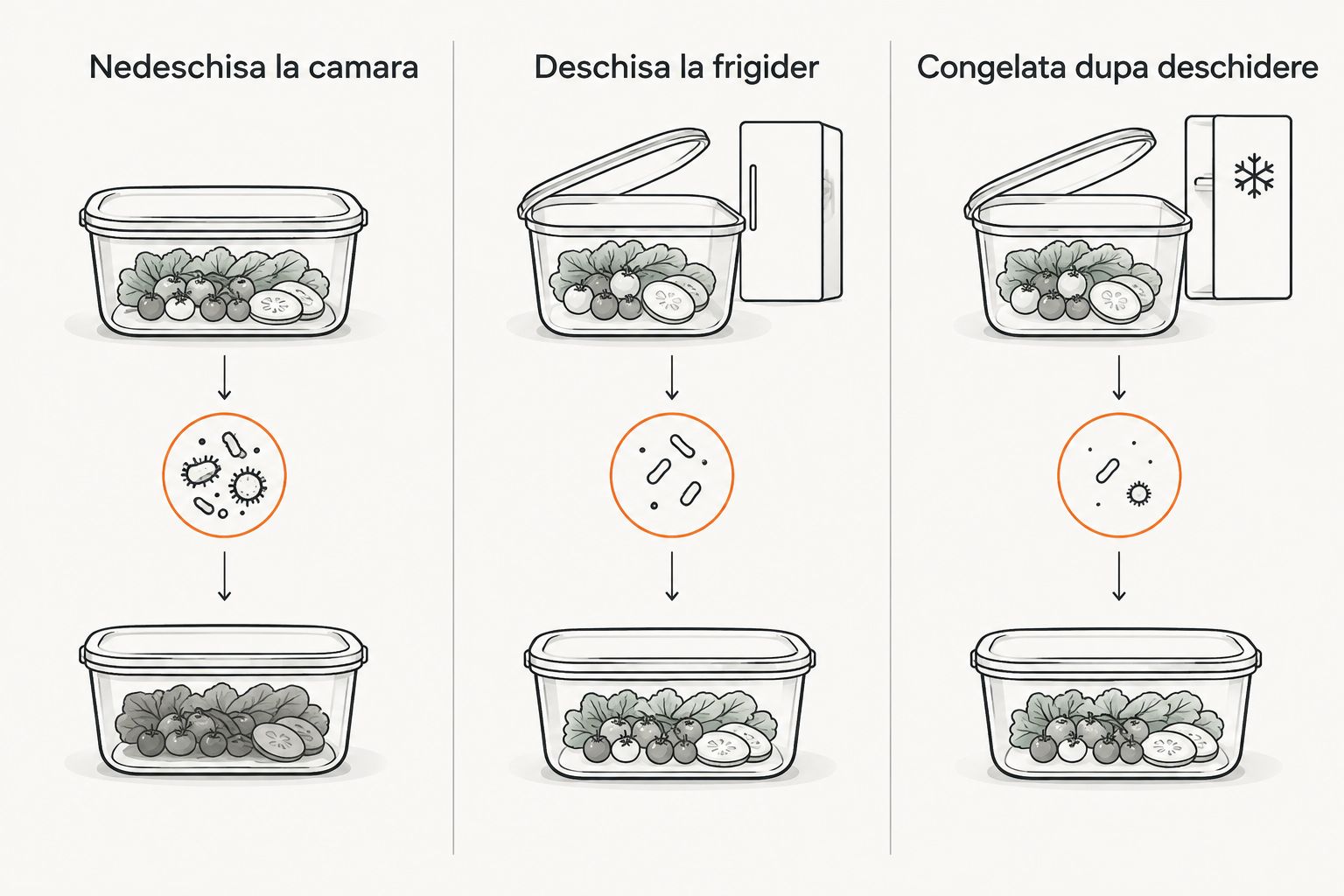 Nedeschisa la camara

Deschisa la frigider

Congelata dupa deschidere