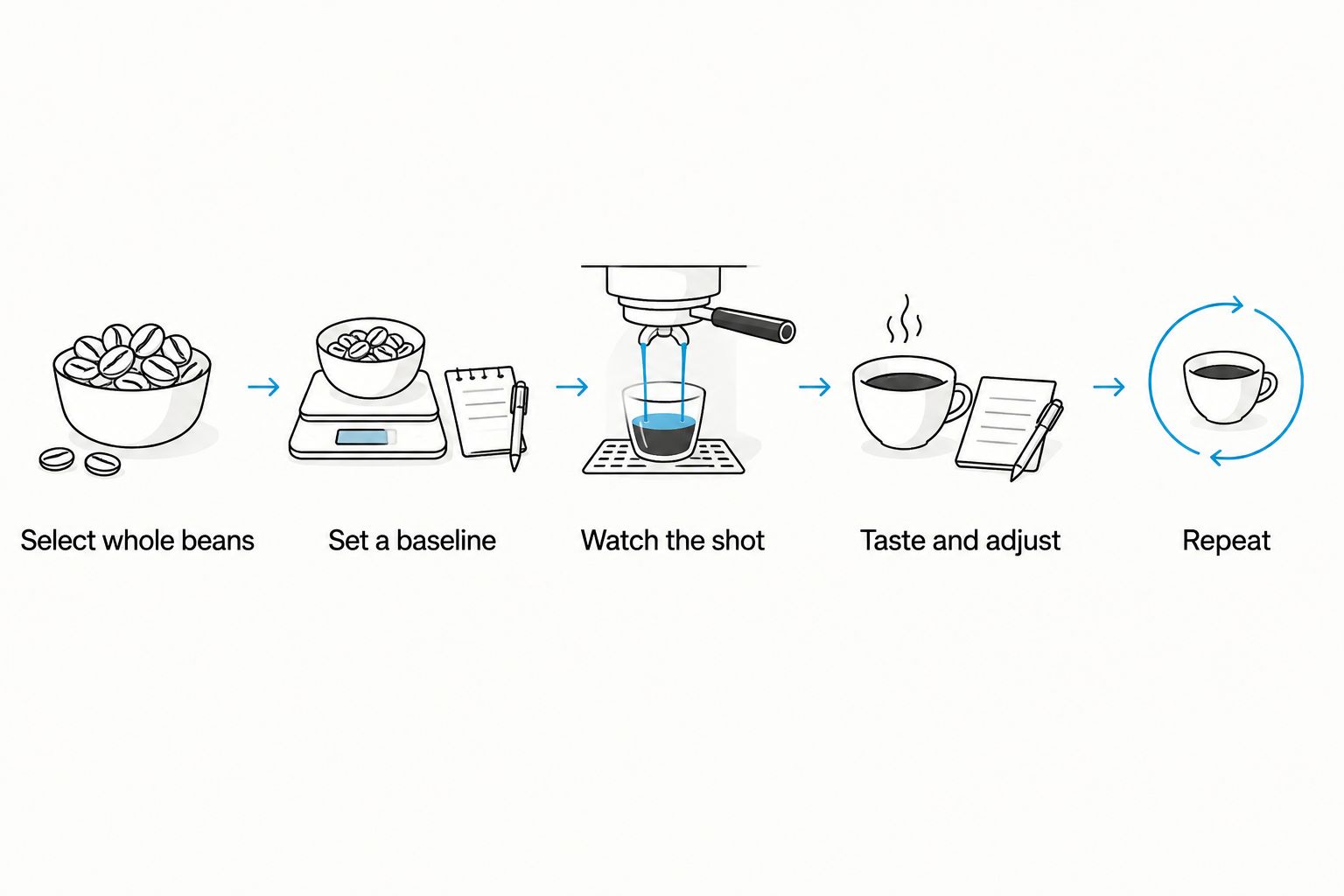 Select whole beans

Set a baseline

Watch the shot

Taste and adjust

Repeat