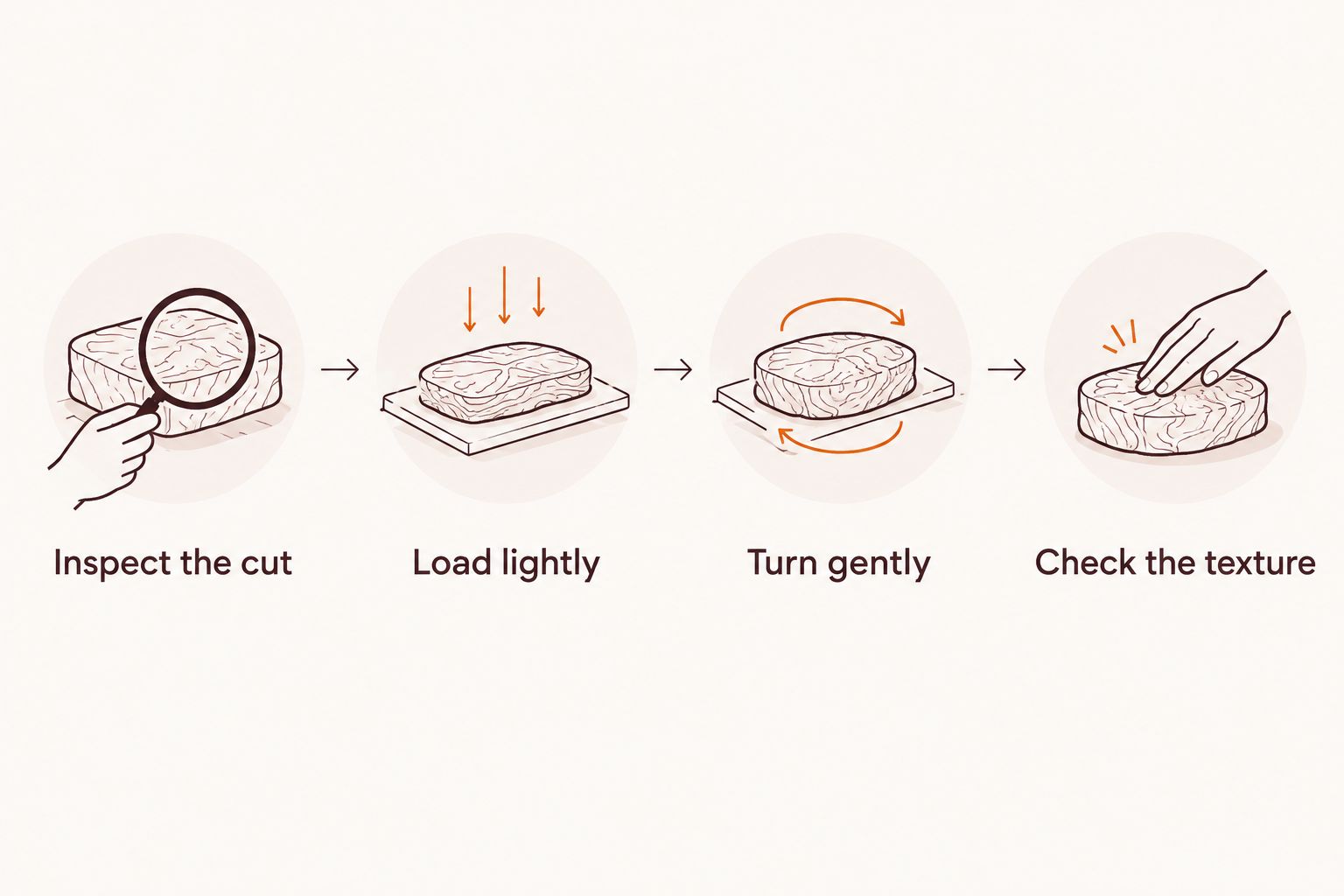 Inspect the cut

Load lightly

Turn gently

Check the texture